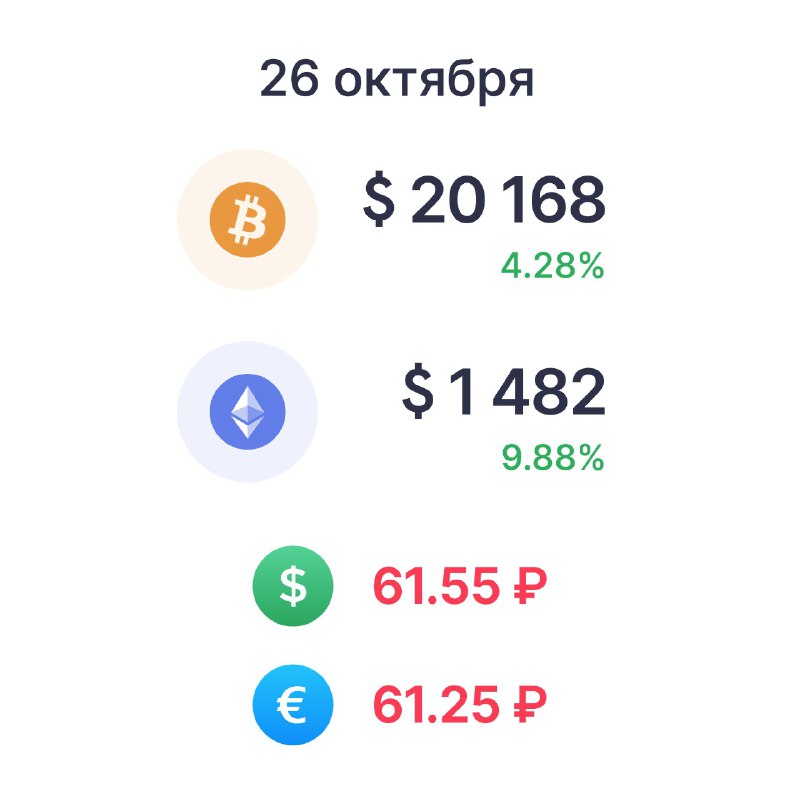 26 октября

$ 20 168
4.28%

$ 1 482
9.88%

$
61.55 ₽

€
61.25 ₽