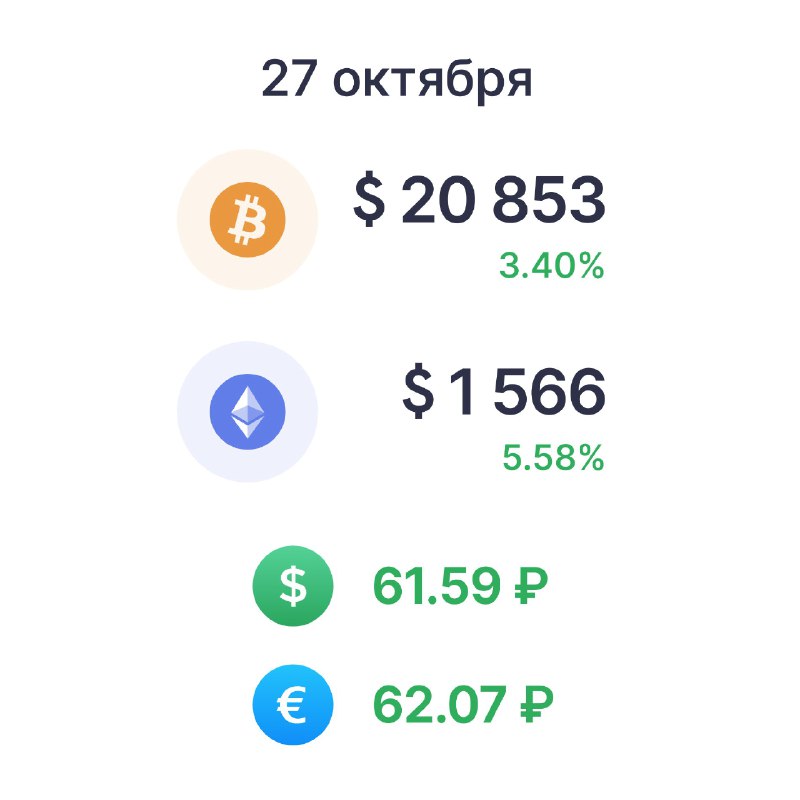 27 октября

$ 20 853
3.40%

$ 1 566
5.58%

$

61.59 ₽

€

62.07 ₽